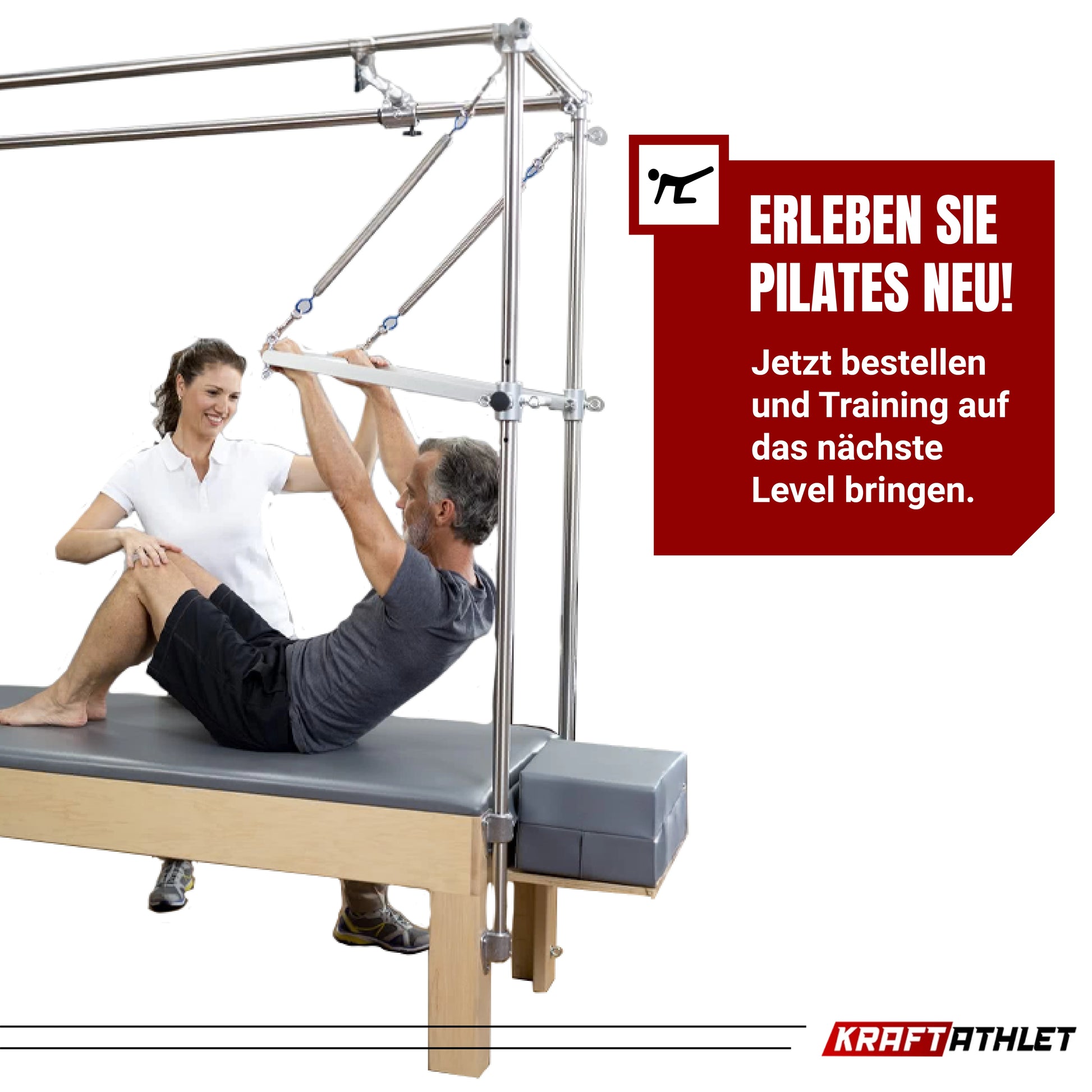 ERLEBEN SIE PILATES NEU!

Jetzt bestellen und Training auf das nächste Level bringen.

KRAFTATHLET